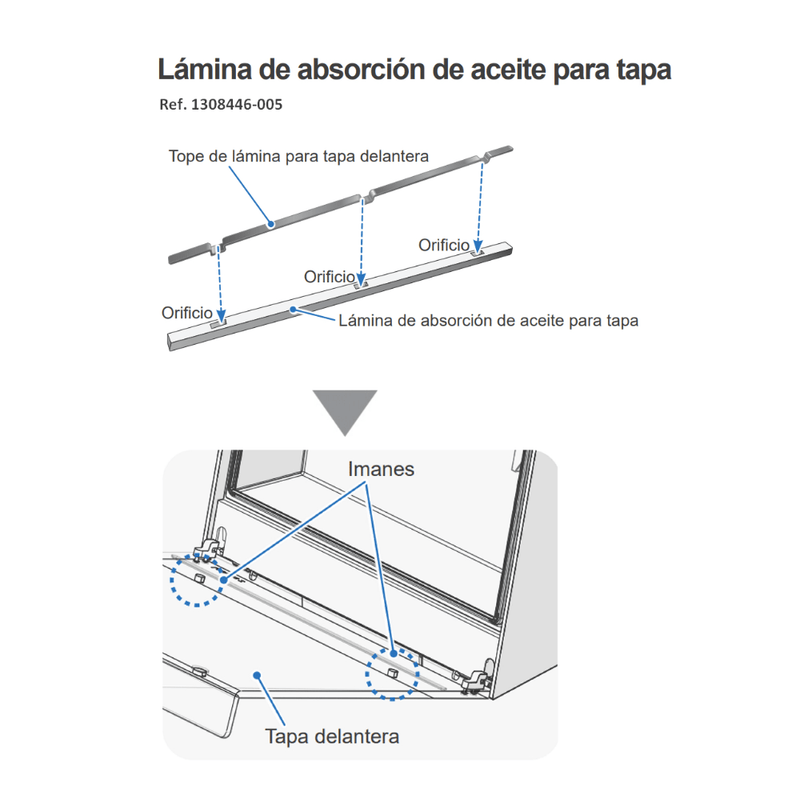 Lámina de absorción de aceite para tapa

Ref. 1308446-005

Tope de lámina para tapa delantera

Orificio

Orificio

Orificio

Lámina de absorción de aceite para tapa

Imanes

Tapa delantera